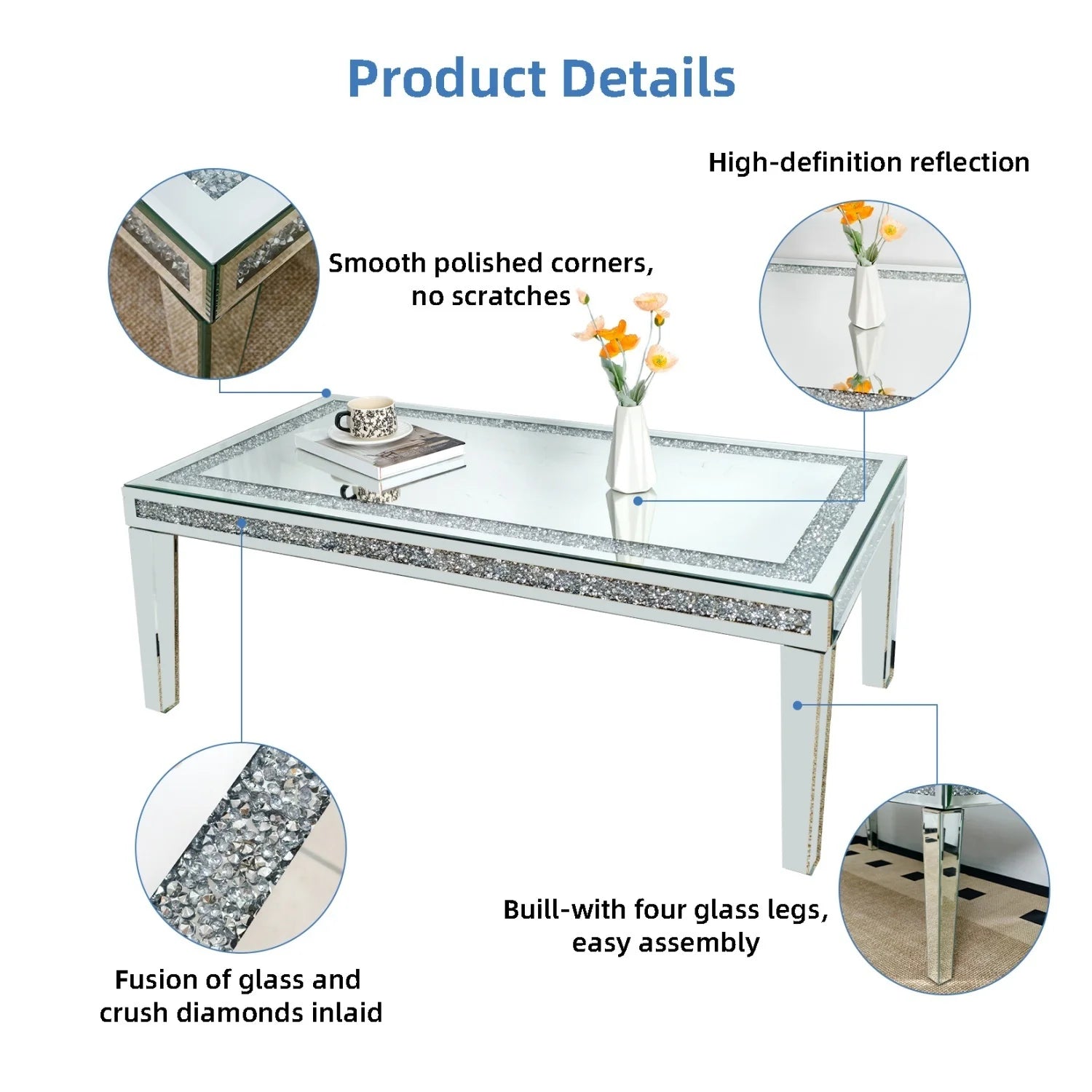 Product Details

High-definition reflection

Smooth polished corners, no scratches

Buill-with four glass legs, easy assembly

Fusion of glass and crush diamonds inlaid