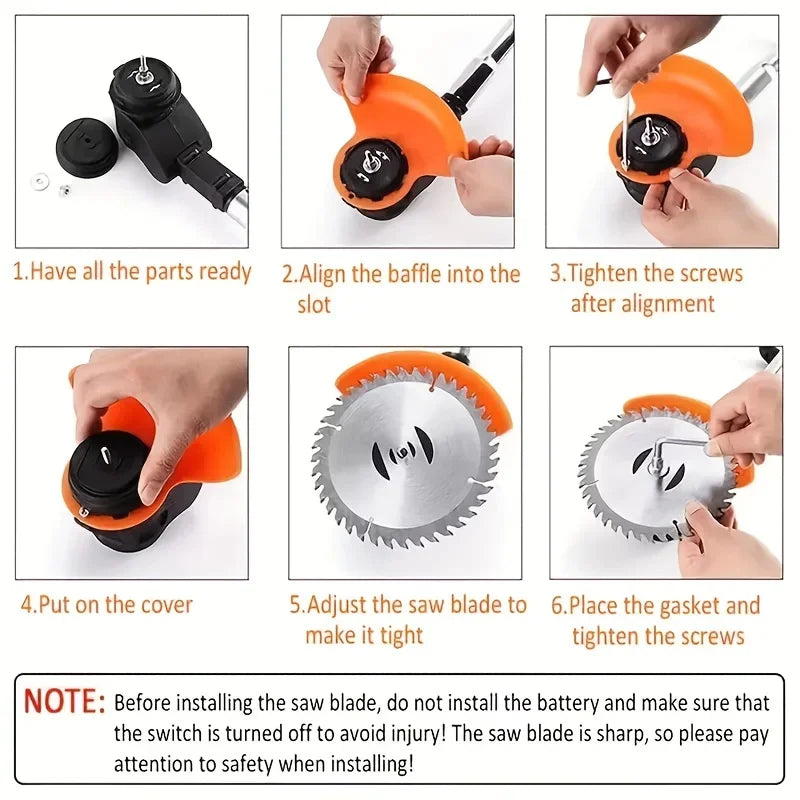 1.Have all the parts ready

2.Align the baffle into the slot

3.Tighten the screws after alignment

4.Put on the cover

5.Adjust the saw blade to make it tight

6.Place the gasket and tighten the screws

NOTE: Before installing the saw blade, do not install the battery and make sure that the switch is turned off to avoid injury! The saw blade is sharp, so please pay attention to safety when installing!