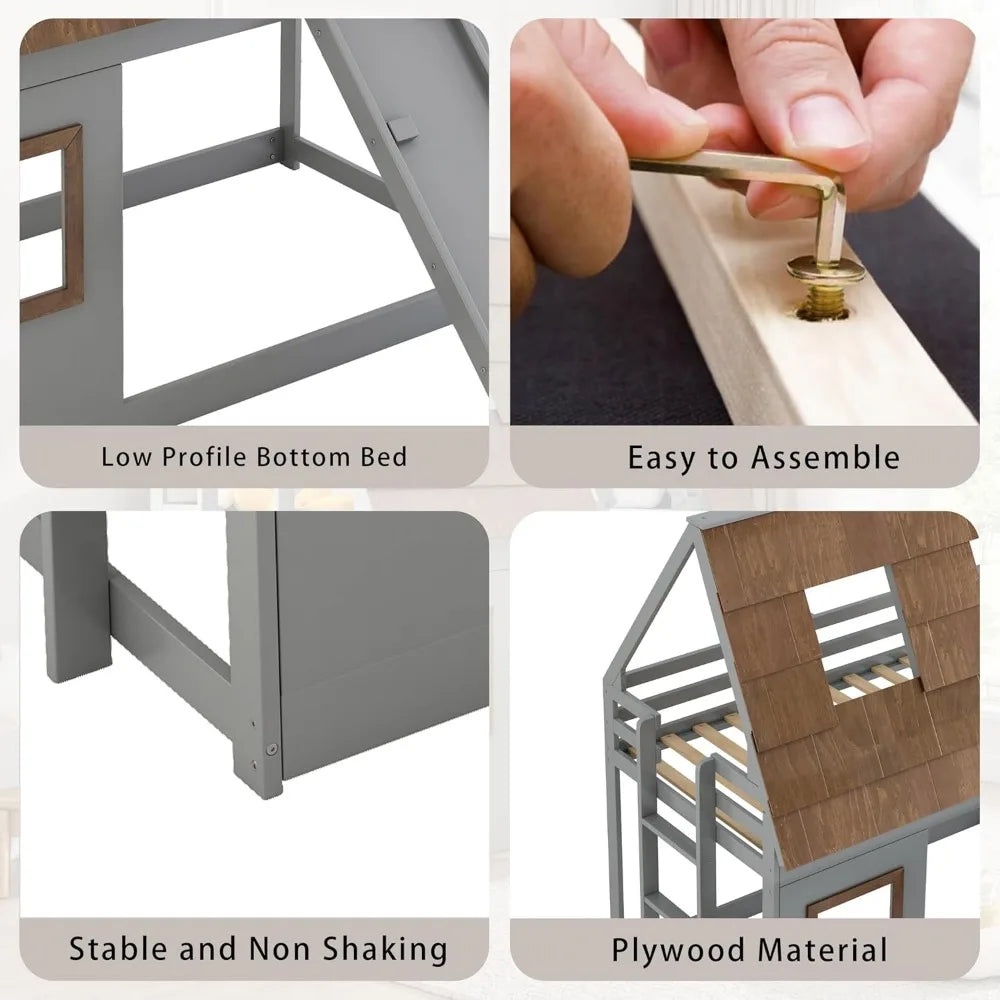 Low Profile Bottom Bed

Easy to Assemble

Stable and Non Shaking

Plywood Material