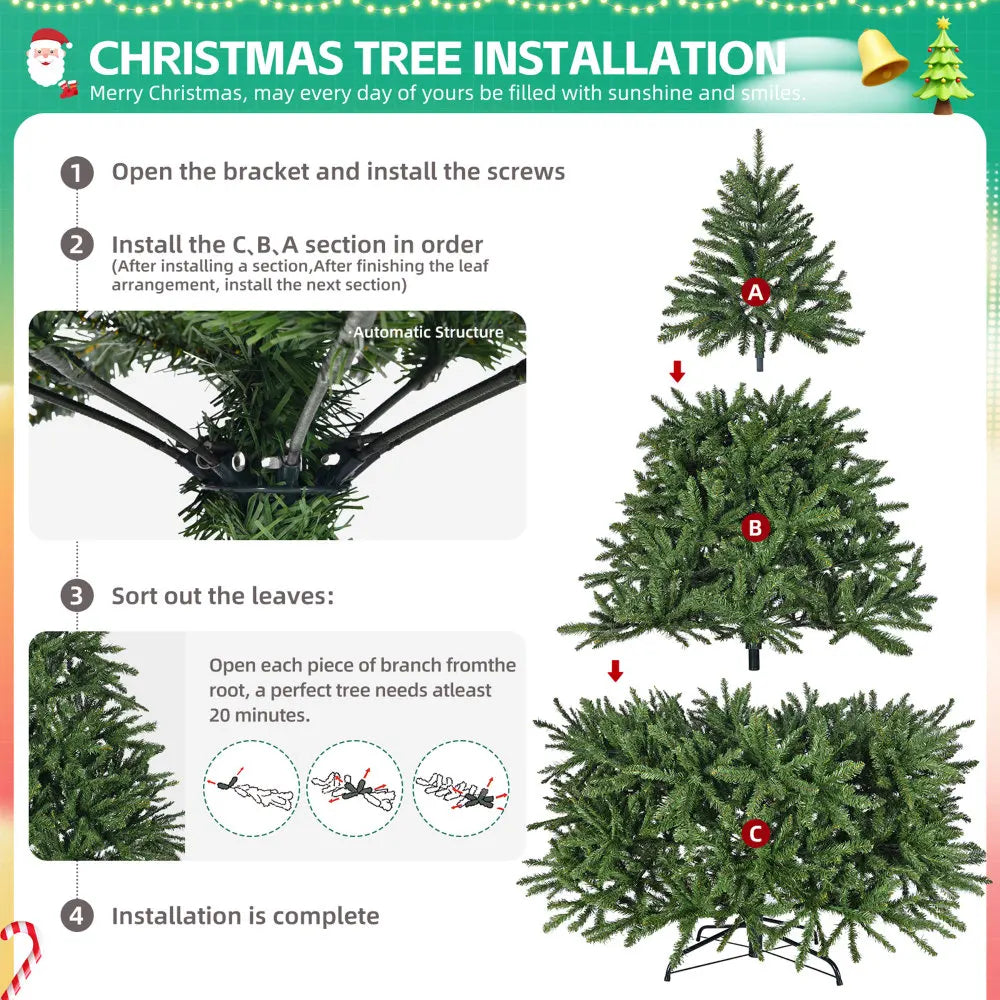 CHRISTMAS TREE INSTALLATION

Merry Christmas, may every day of yours be filled with sunshine and smiles.

1 Open the bracket and install the screws

2 Install the C、B、A section in order
(After installing a section,After finishing the leaf arrangement, install the next section)

Automatic Structure

3 Sort out the leaves:

Open each piece of branch fromthe root, a perfect tree needs atleast 20 minutes.

4 Installation is complete

A

B

C