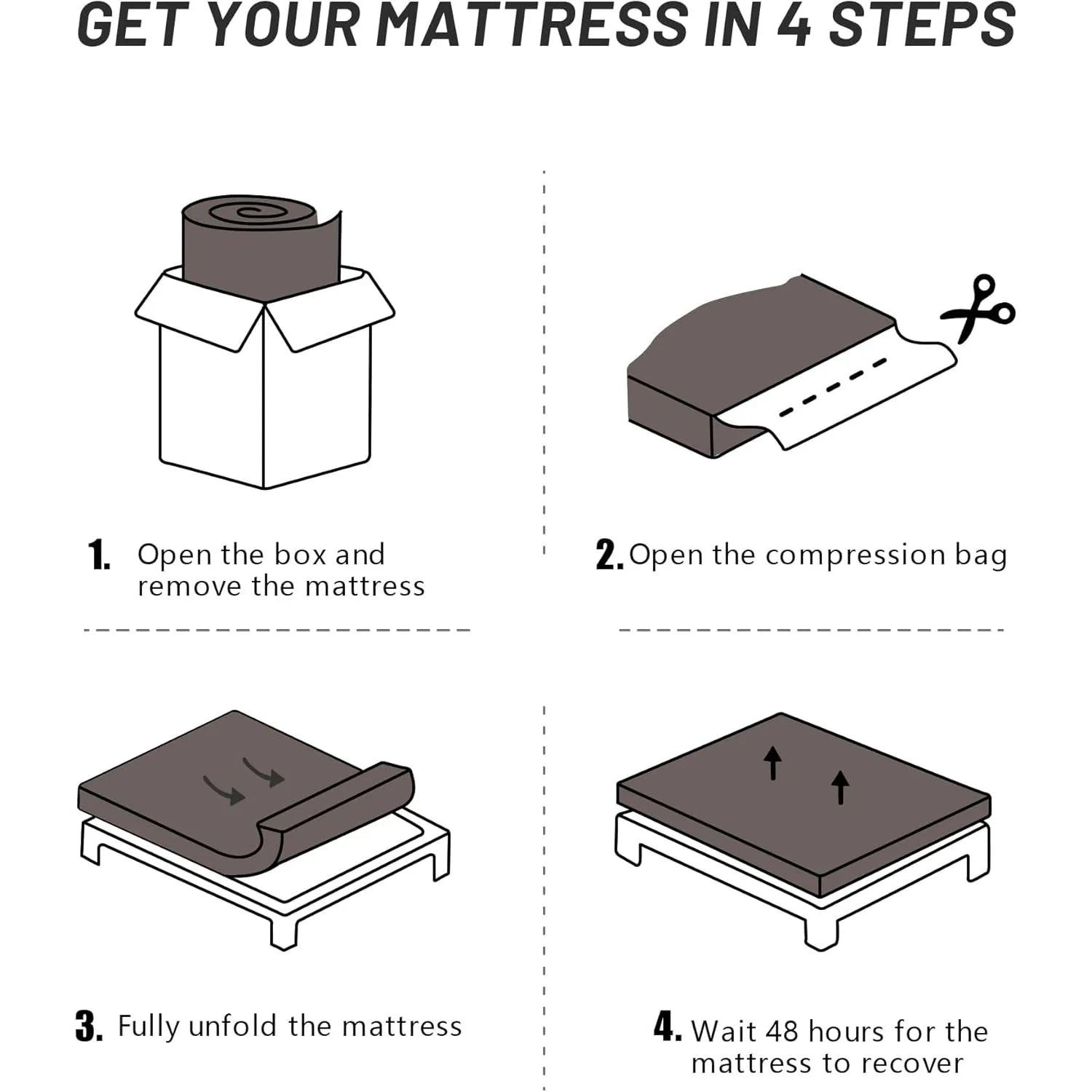 GET YOUR MATTRESS IN 4 STEPS

1. Open the box and remove the mattress

2. Open the compression bag

3. Fully unfold the mattress

4. Wait 48 hours for the mattress to recover