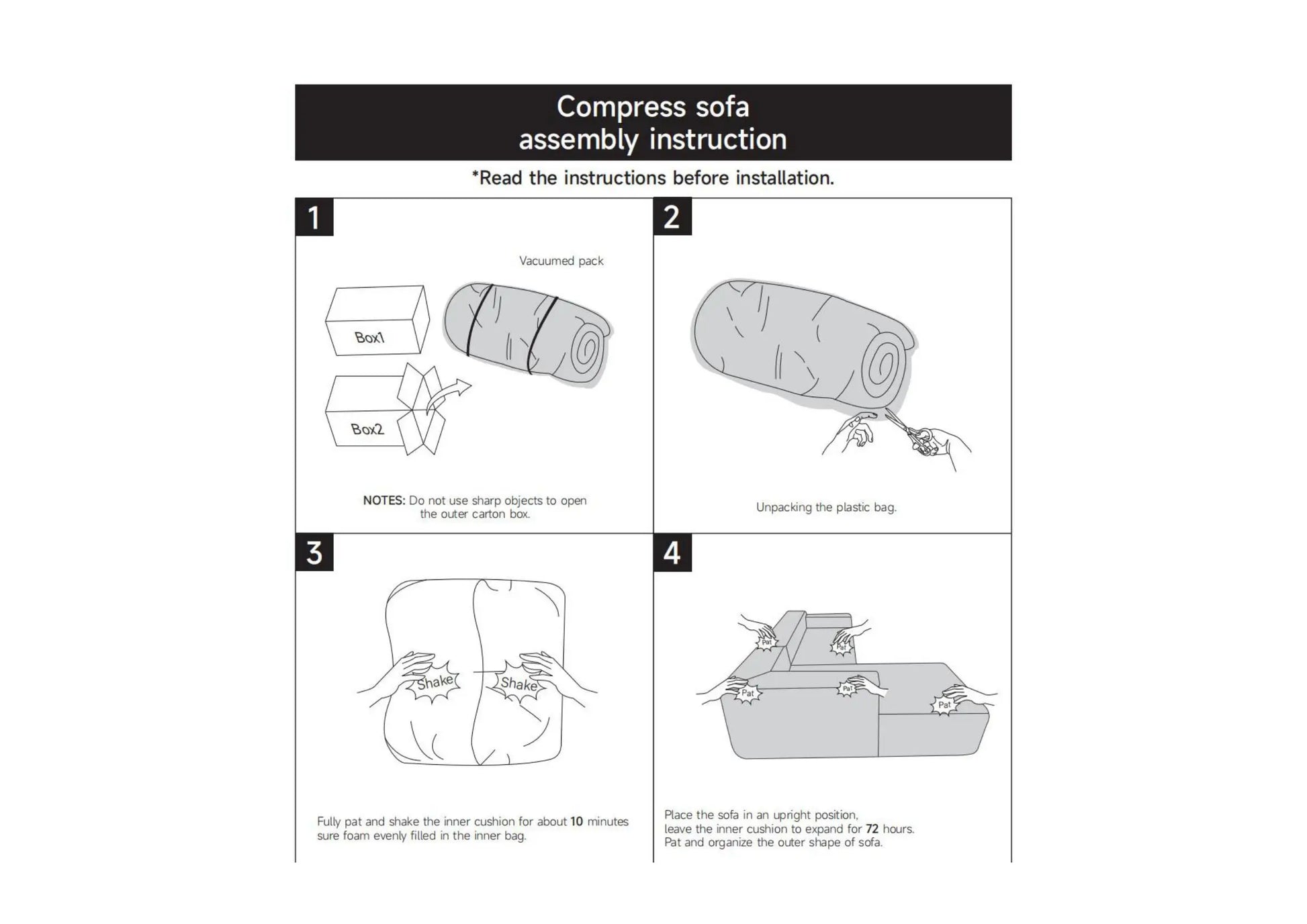 Compress sofa
assembly instruction

*Read the instructions before installation.

1

Vacuumed pack

Box1

Box2

NOTES: Do not use sharp objects to open the outer carton box.

2

Unpacking the plastic bag.

3

Shake

Shake

Fully pat and shake the inner cushion for about 10 minutes sure foam evenly filled in the inner bag.

4

Pat

Pat

Pat

Pat

Pat

Place the sofa in an upright position,
leave the inner cushion to expand for 72 hours.
Pat and organize the outer shape of sofa.